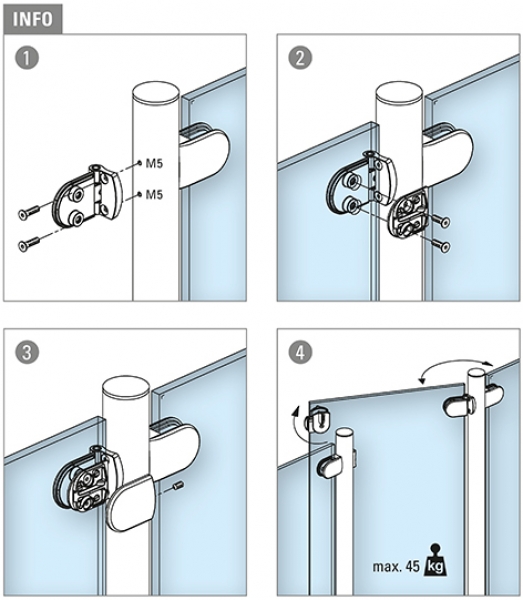 INFO

1

M5

M5

2

3

4

max. 45 kg